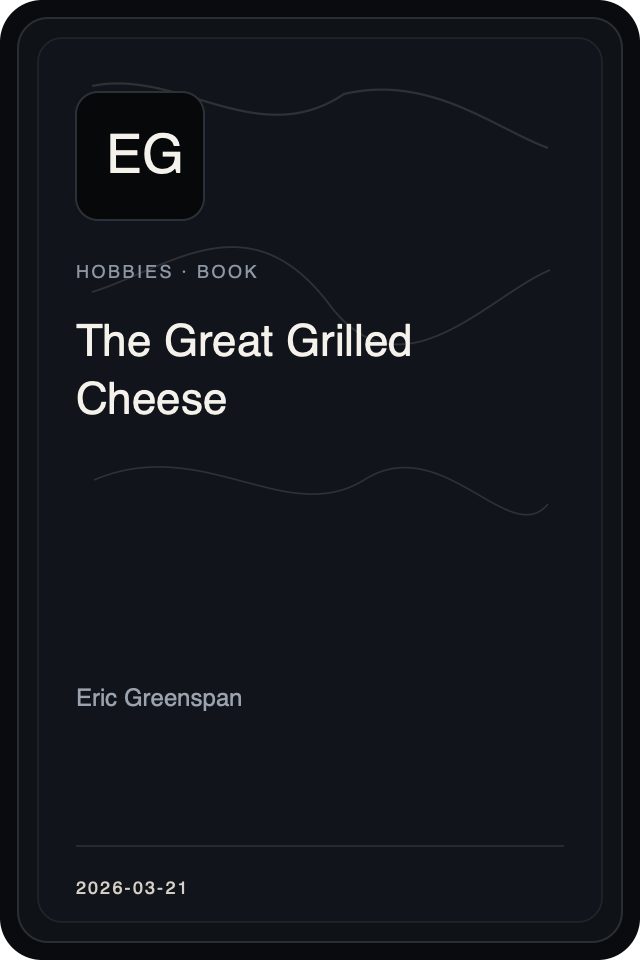 EG

HOBBIES · BOOK

The Great Grilled Cheese

Eric Greenspan

2026-03-21